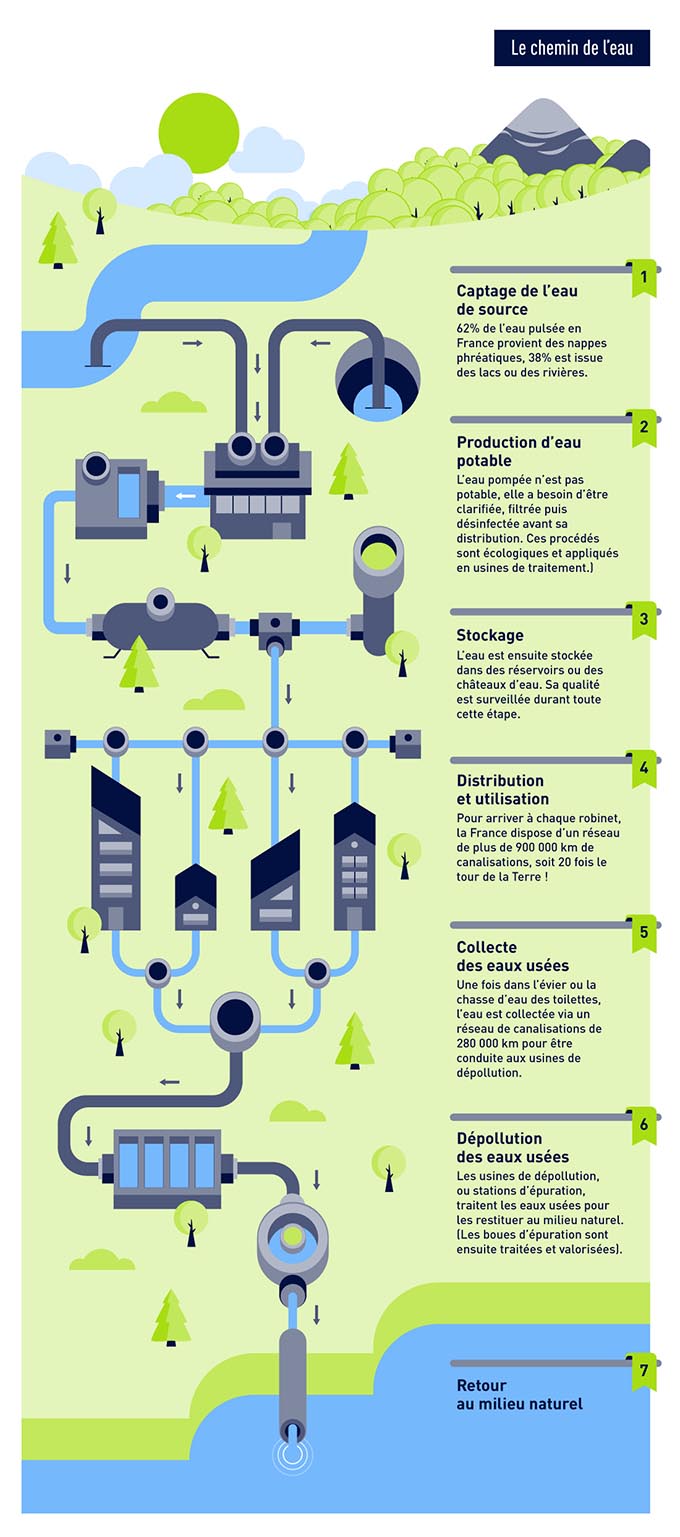 Le chemin de l'eau

1
Captage de l'eau de source
62% de l'eau pulsée en France provient des nappes phréatiques, 38% est issue des lacs ou des rivières.

2
Production d'eau potable
L'eau pompée n'est pas potable, elle a besoin d'être clarifiée, filtrée puis désinfectée avant sa distribution. Ces procédés sont écologiques et appliqués en usines de traitement.)

3
Stockage
L'eau est ensuite stockée dans des réservoirs ou des châteaux d'eau. Sa qualité est surveillée durant toute cette étape.

4
Distribution et utilisation
Pour arriver à chaque robinet, la France dispose d'un réseau de plus de 900 000 km de canalisations, soit 20 fois le tour de la Terre !

5
Collecte des eaux usées
Une fois dans l'évier ou la chasse d'eau des toilettes, l'eau est collectée via un réseau de canalisations de 280 000 km pour être conduite aux usines de dépollution.

6
Dépollution des eaux usées
Les usines de dépollution, ou stations d'épuration, traitent les eaux usées pour les restituer au milieu naturel. (Les boues d'épuration sont ensuite traitées et valorisées).

7
Retour au milieu naturel